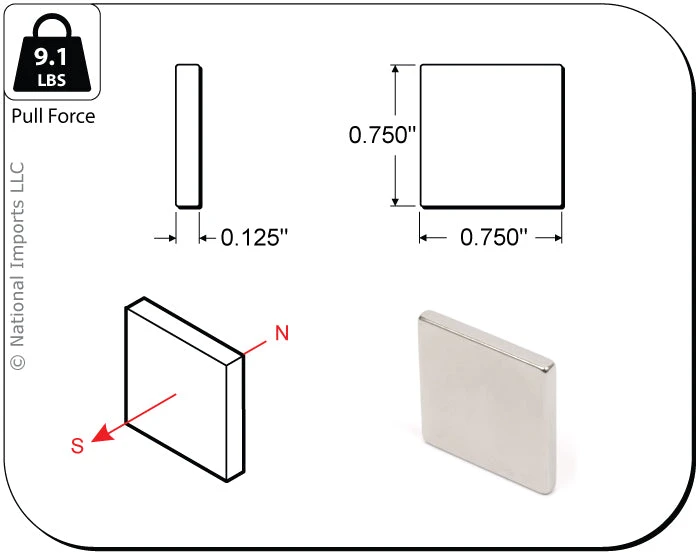 9.1
LBS
Pull Force

© National Imports LLC

0.125"

0.750"

0.750"

N

S